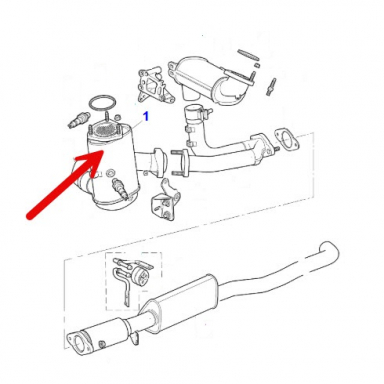 1